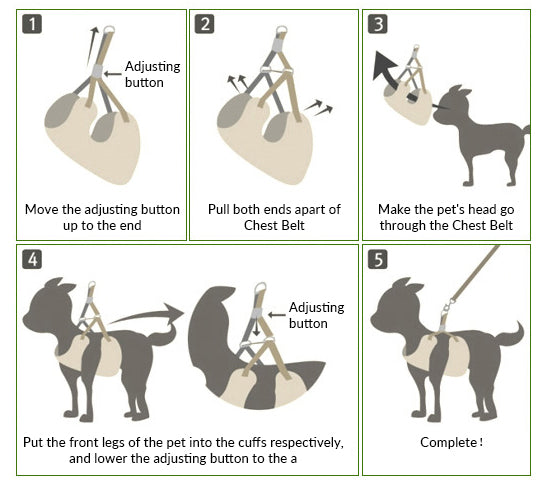 1

Adjusting button

Move the adjusting button up to the end

2

Pull both ends apart of Chest Belt

3

Make the pet's head go through the Chest Belt

4

Adjusting button

Put the front legs of the pet into the cuffs respectively, and lower the adjusting button to the a

5

Complete !